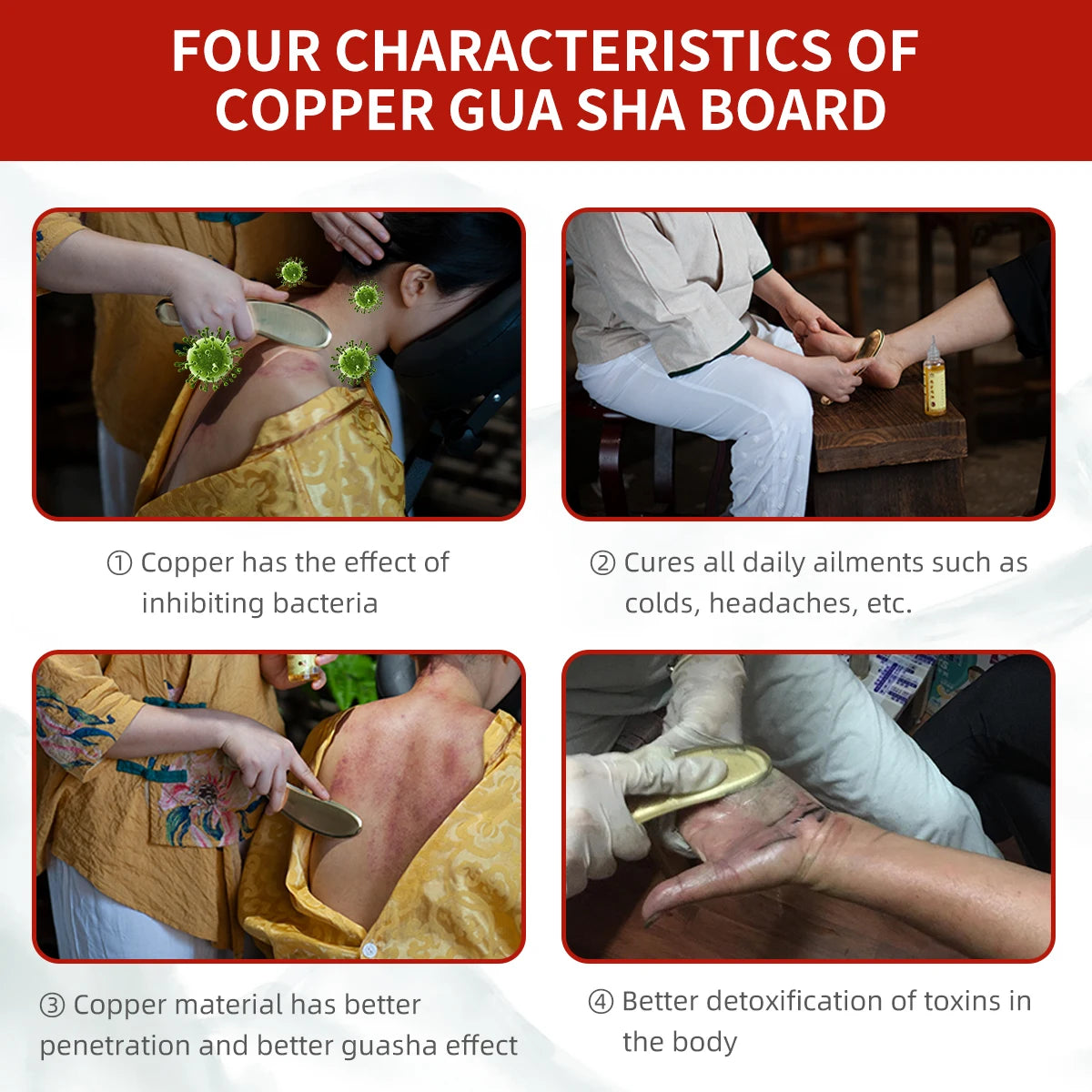 FOUR CHARACTERISTICS OF COPPER GUA SHA BOARD

① Copper has the effect of inhibiting bacteria

② Cures all daily ailments such as colds, headaches, etc.

③ Copper material has better penetration and better guasha effect

④ Better detoxification of toxins in the body